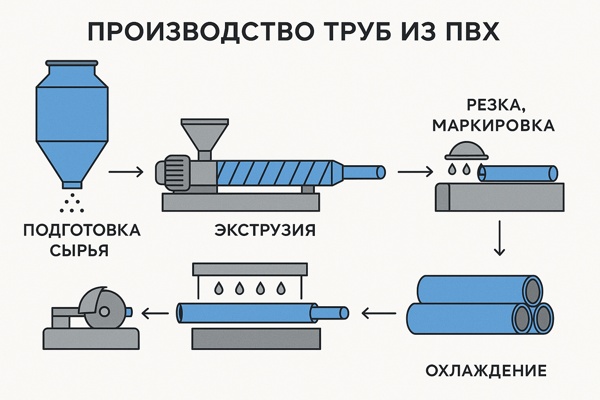 ПРОИЗВОДСТВО ТРУБ ИЗ ПВХ

ПОДГОТОВКА СЫРЬЯ

ЭКСТРУЗИЯ

РЕЗКА, МАРКИРОВКА

ОХЛАЖДЕНИЕ